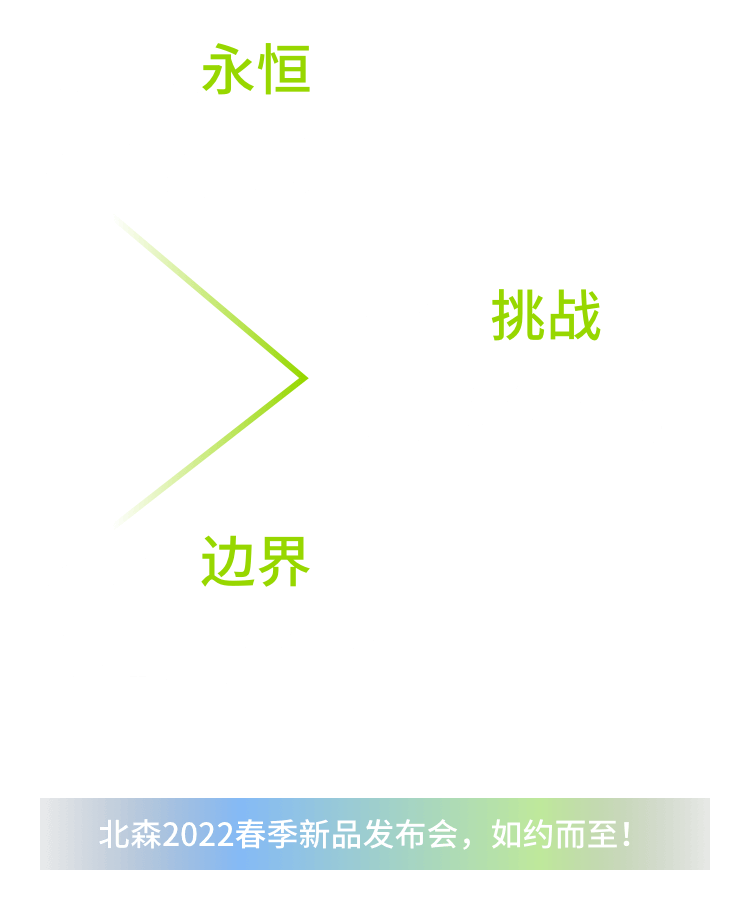 永恒

挑战

边界

北森2022春季新品发布会，如约而至！